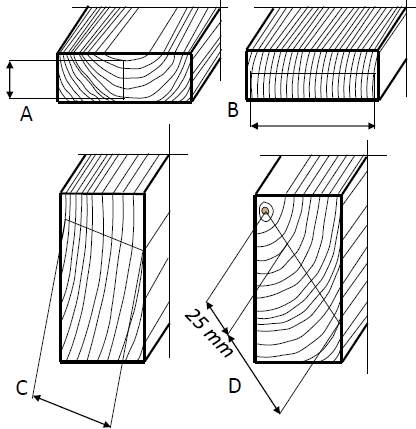 A

B

C

25 mm

D